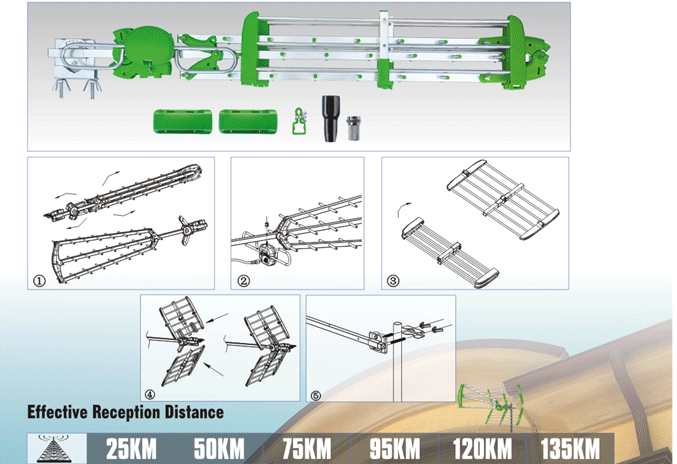 ①

②

③

④

⑤

Effective Reception Distance

25KM 50KM 75KM 95KM 120KM 135KM